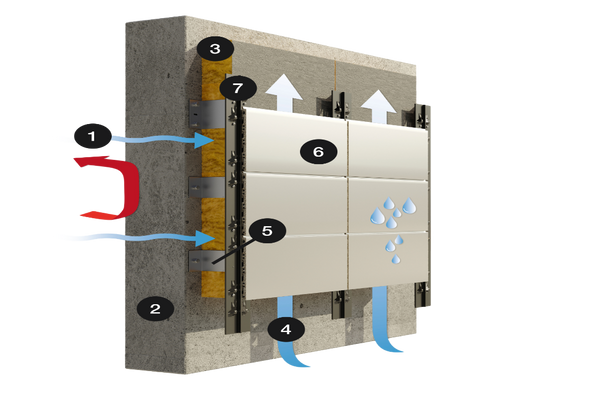 3
7
1
6
5
2
4